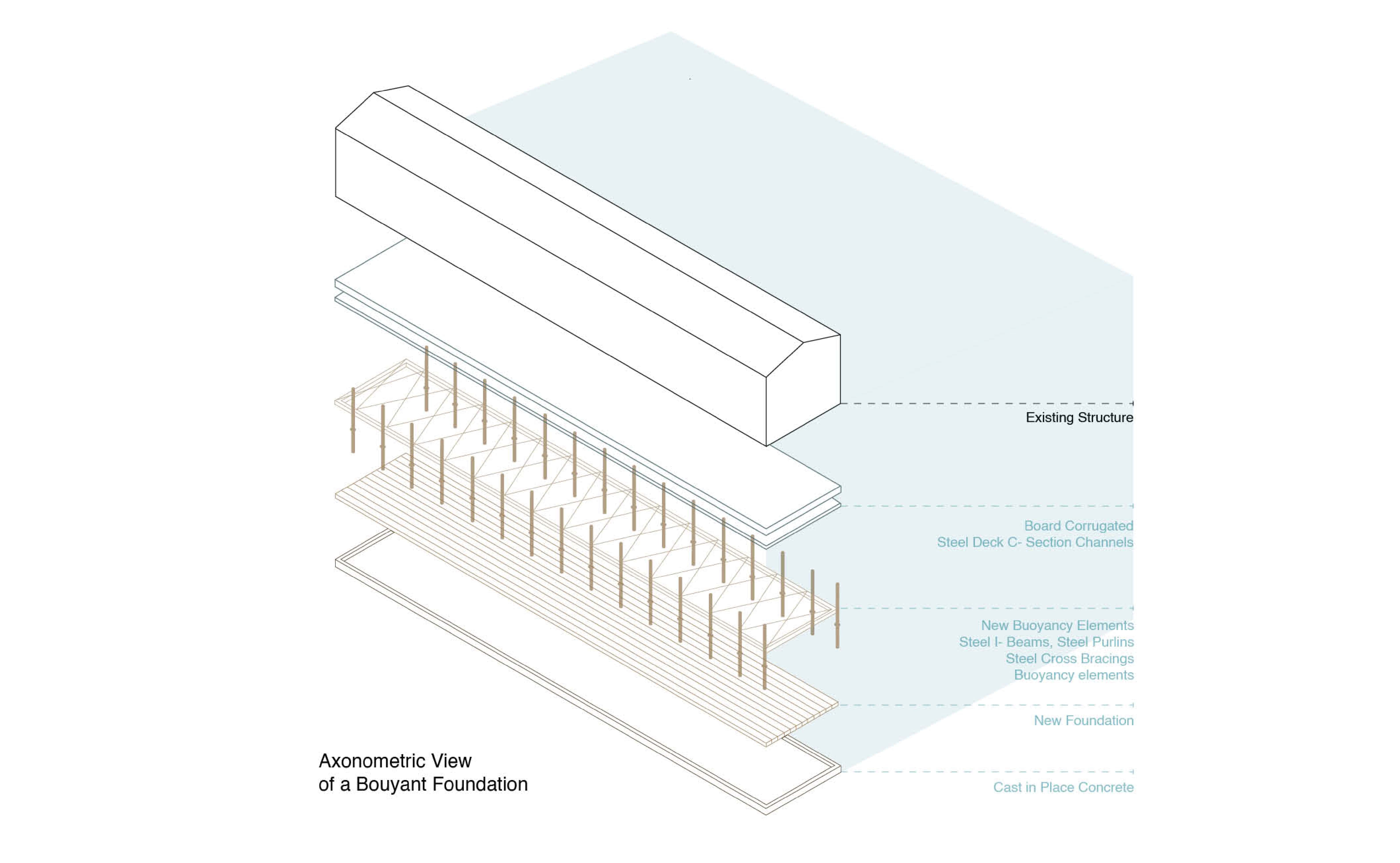 Existing Structure

Board Corrugated
Steel Deck C- Section Channels

New Buoyancy Elements
Steel I- Beams, Steel Purlins
Steel Cross Bracings
Buoyancy elements

New Foundation

Cast in Place Concrete

Axonometric View
of a Bouyant Foundation